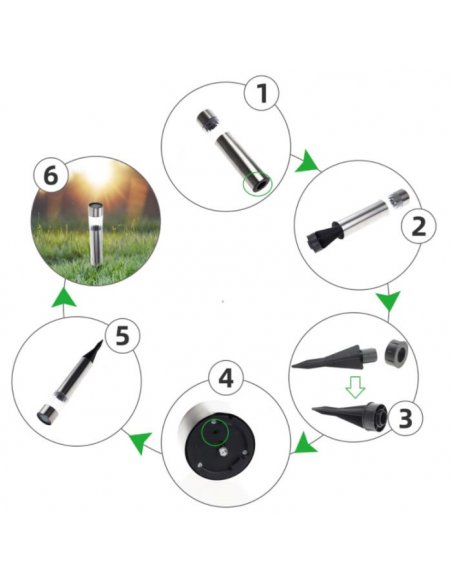 1

2

3

4

5

6